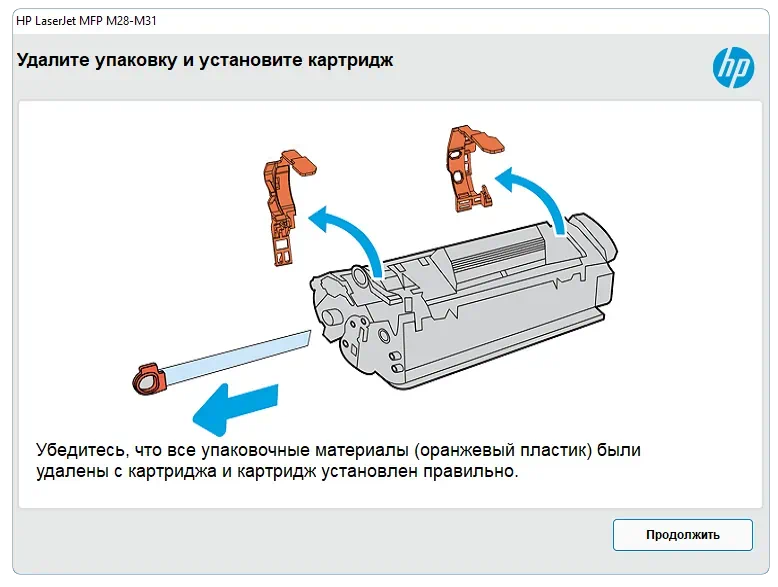 HP LaserJet MFP M28-M31

Удалите упаковку и установите картридж

hp

Убедитесь, что все упаковочные материалы (оранжевый пластик) были удалены с картриджа и картридж установлен правильно.

Продолжить