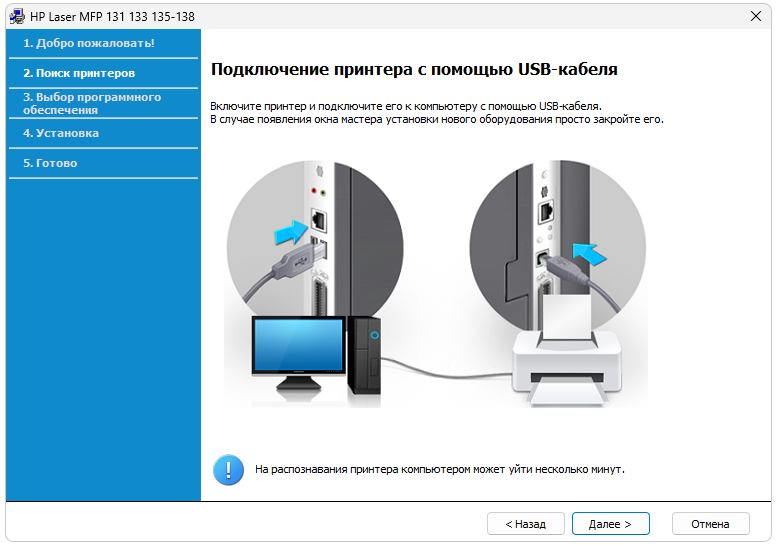 HP Laser MFP 131 133 135-138

1. Добро пожаловать!
2. Поиск принтеров
3. Выбор программного обеспечения
4. Установка
5. Готово

Подключение принтера с помощью USB-кабеля

Включите принтер и подключите его к компьютеру с помощью USB-кабеля.
В случае появления окна мастера установки нового оборудования просто закройте его.

На распознавания принтера компьютером может уйти несколько минут.

< Назад
Далее >
Отмена