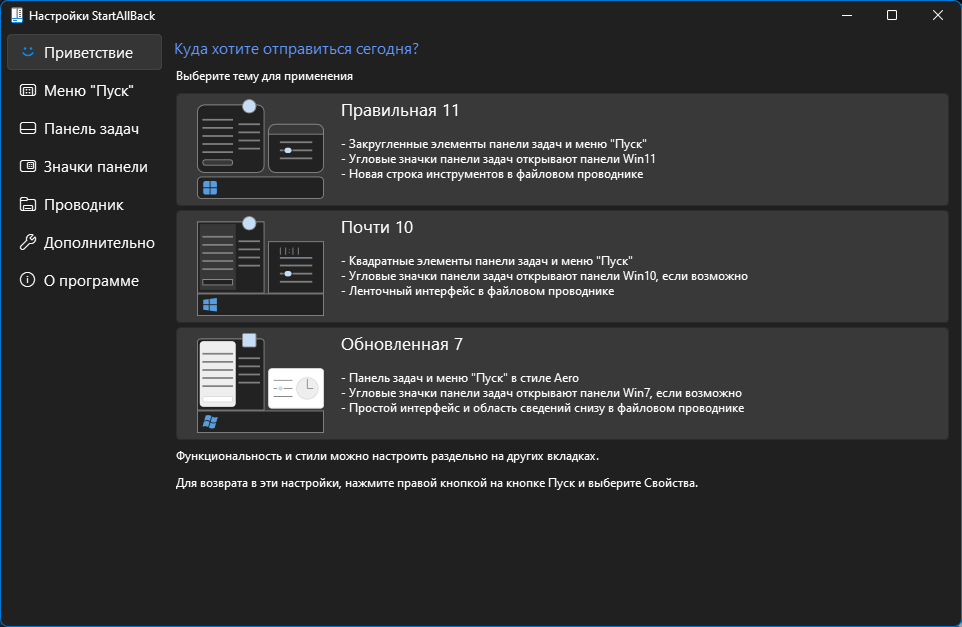 Настройки StartAllBack

Приветствие
Меню "Пуск"
Панель задач
Значки панели
Проводник
Дополнительно
О программе

Куда хотите отправиться сегодня?

Выберите тему для применения

Правильная 11

- Закругленные элементы панели задач и меню "Пуск"
- Угловые значки панели задач открывают панели Win11
- Новая строка инструментов в файловом проводнике

Почти 10

- Квадратные элементы панели задач и меню "Пуск"
- Угловые значки панели задач открывают панели Win10, если возможно
- Ленточный интерфейс в файловом проводнике

Обновленная 7

- Панель задач и меню "Пуск" в стиле Aero
- Угловые значки панели задач открывают панели Win7, если возможно
- Простой интерфейс и область сведений снизу в файловом проводнике

Функциональность и стили можно настроить раздельно на других вкладках.

Для возврата в эти настройки, нажмите правой кнопкой на кнопке Пуск и выберите Свойства.