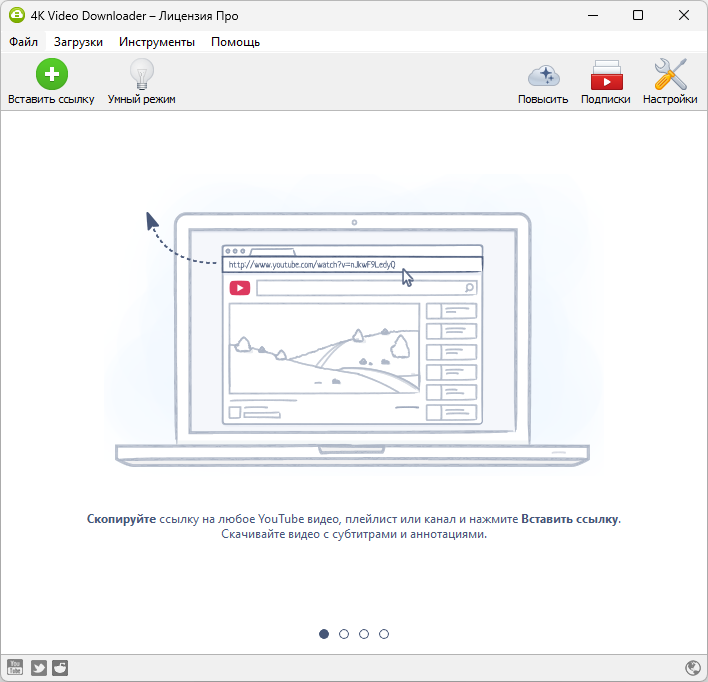 4K Video Downloader – Лицензия Про

Файл Загрузки Инструменты Помощь

Вставить ссылку Умный режим Повысить Подписки Настройки

http://www.youtube.com/watch?v=nJkwF9LedyQ

Скопируйте ссылку на любое YouTube видео, плейлист или канал и нажмите Вставить ссылку.
Скачивайте видео с субтитрами и аннотациями.

You Tube