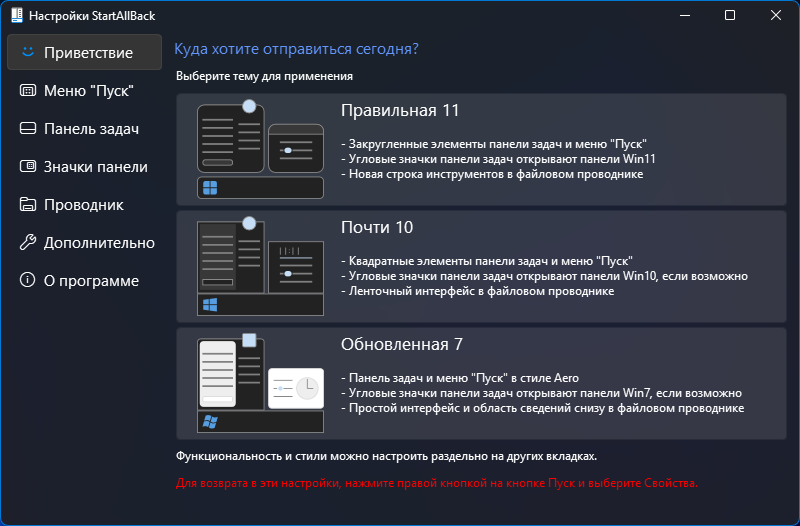 Настройки StartAllBack

Приветствие
Меню "Пуск"
Панель задач
Значки панели
Проводник
Дополнительно
О программе

Куда хотите отправиться сегодня?

Выберите тему для применения

Правильная 11
- Закругленные элементы панели задач и меню "Пуск"
- Угловые значки панели задач открывают панели Win11
- Новая строка инструментов в файловом проводнике

Почти 10
- Квадратные элементы панели задач и меню "Пуск"
- Угловые значки панели задач открывают панели Win10, если возможно
- Ленточный интерфейс в файловом проводнике

Обновленная 7
- Панель задач и меню "Пуск" в стиле Aero
- Угловые значки панели задач открывают панели Win7, если возможно
- Простой интерфейс и область сведений снизу в файловом проводнике

Функциональность и стили можно настроить раздельно на других вкладках.

Для возврата в эти настройки, нажмите правой кнопкой на кнопке Пуск и выберите Свойства.